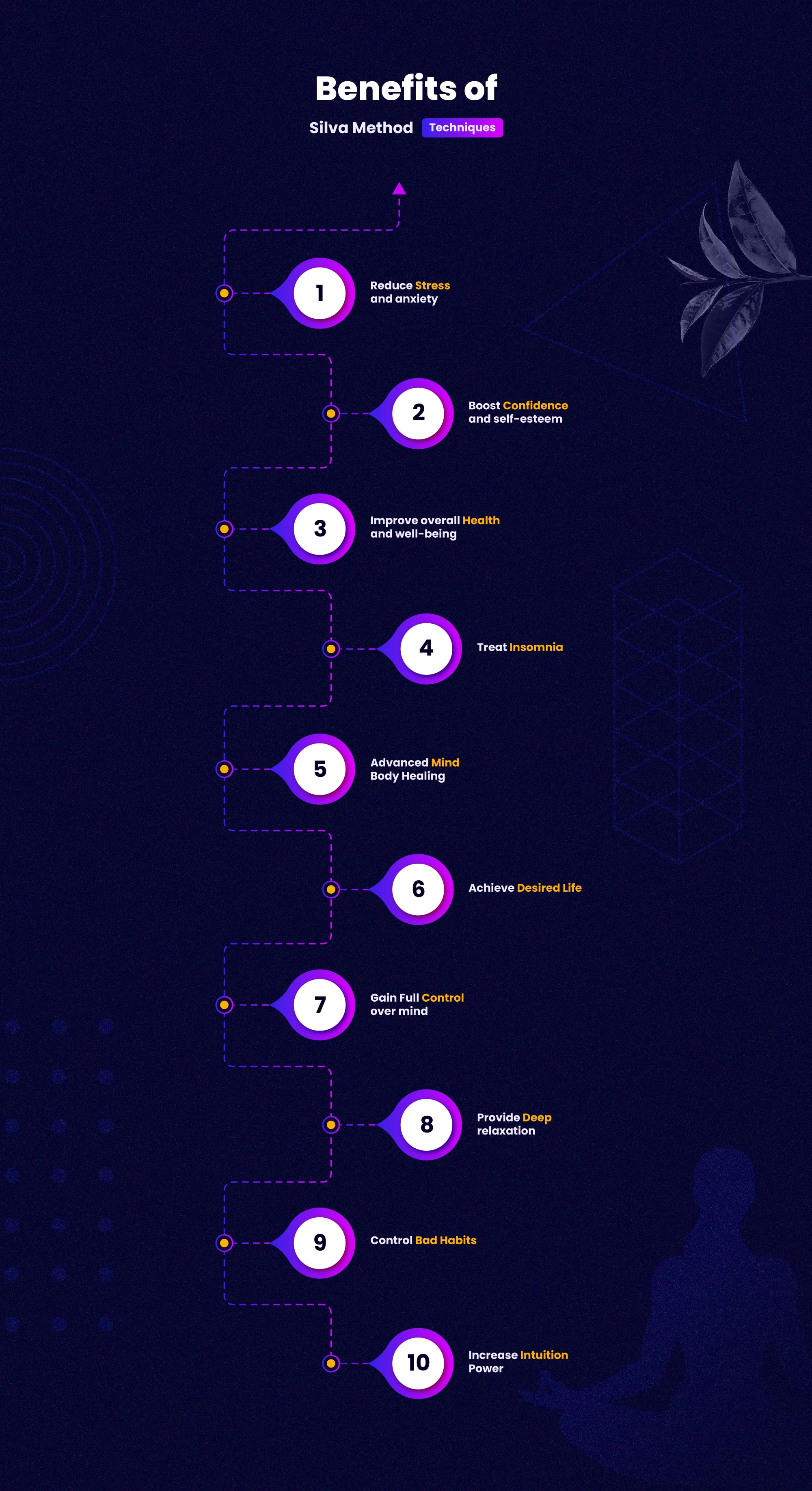 Benefits of

Silva Method Techniques

1 Reduce Stress and anxiety

2 Boost Confidence and self-esteem

3 Improve overall Health and well-being

4 Treat Insomnia

5 Advanced Mind Body Healing

6 Achieve Desired Life

7 Gain Full Control over mind

8 Provide Deep relaxation

9 Control Bad Habits

10 Increase Intuition Power